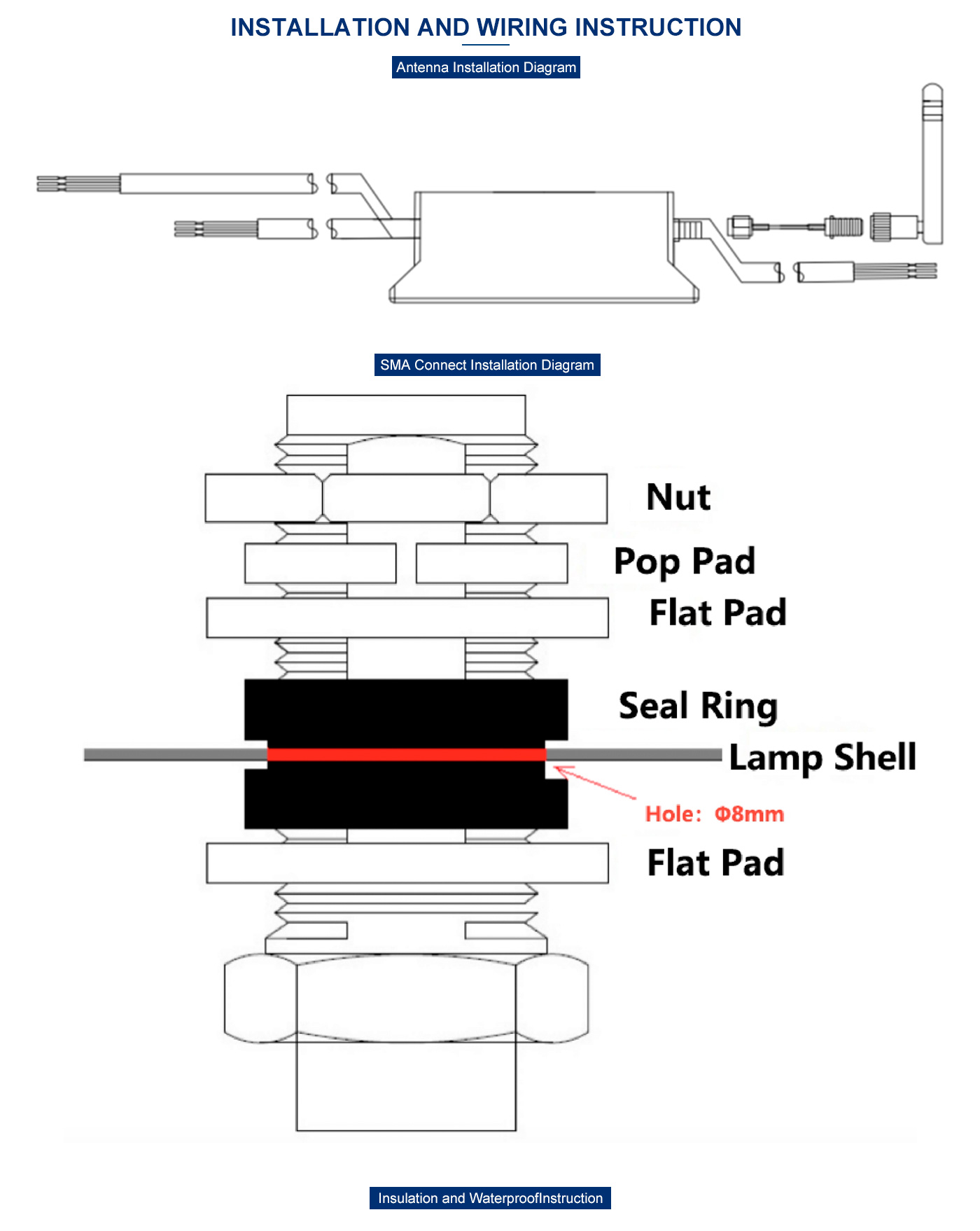 INSTALLATION AND WIRING INSTRUCTION

Antenna Installation Diagram

SMA Connect Installation Diagram

Nut

Pop Pad

Flat Pad

Seal Ring

Lamp Shell

Hole: Φ8mm

Flat Pad

Insulation and WaterproofInstruction